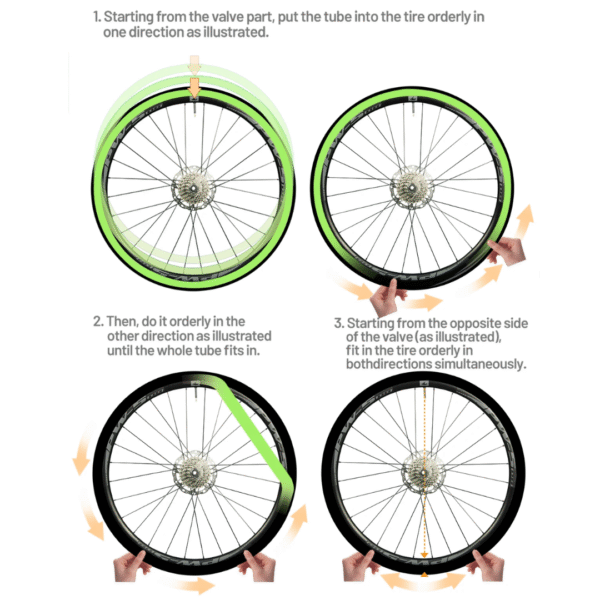 1. Starting from the valve part, put the tube into the tire orderly in one direction as illustrated.

2. Then, do it orderly in the other direction as illustrated until the whole tube fits in.

3. Starting from the opposite side of the valve (as illustrated), fit in the tire orderly in bothdirections simultaneously.