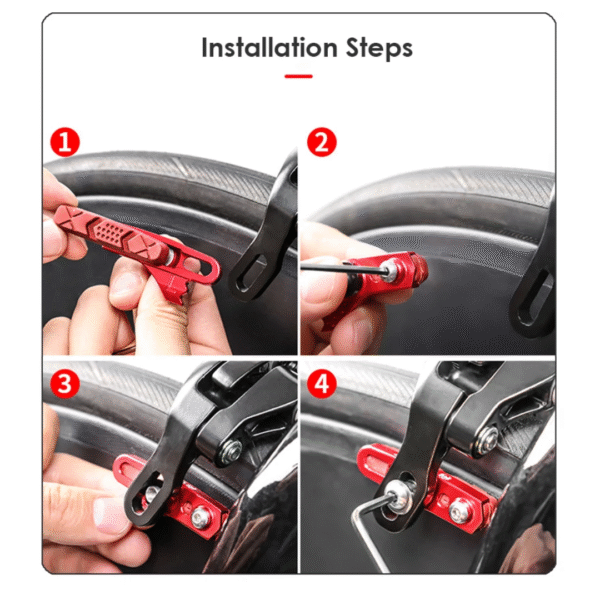 Installation Steps

1

2

3

4