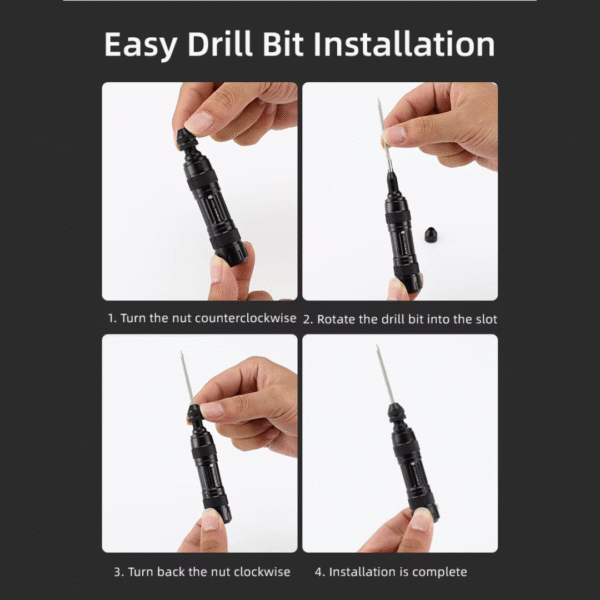 Easy Drill Bit Installation

1. Turn the nut counterclockwise

2. Rotate the drill bit into the slot

3. Turn back the nut clockwise

4. Installation is complete