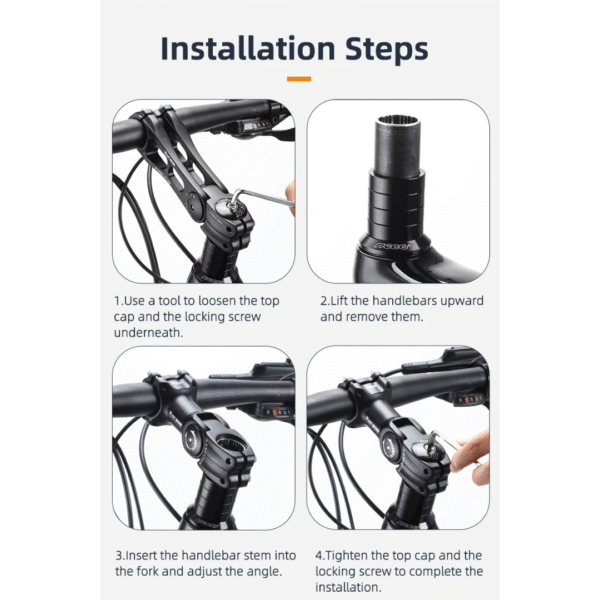 Installation Steps

1.Use a tool to loosen the top cap and the locking screw underneath.

2.Lift the handlebars upward and remove them.

3.Insert the handlebar stem into the fork and adjust the angle.

4.Tighten the top cap and the locking screw to complete the installation.