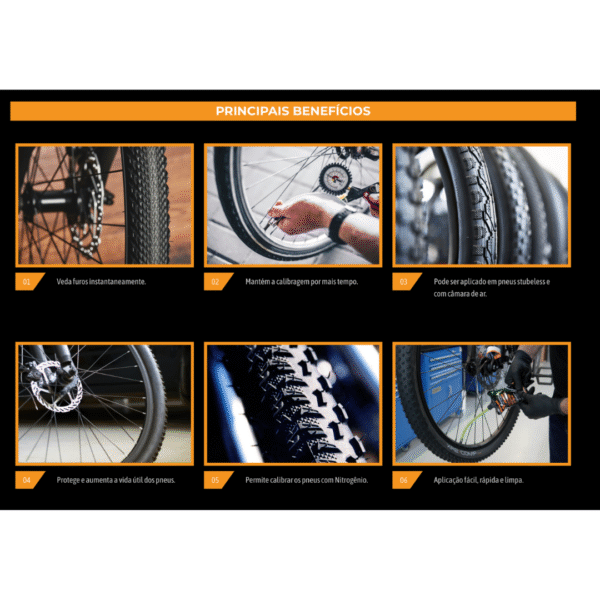 PRINCIPAIS BENEFÍCIOS

01 Veda furos instantaneamente.

02 Mantém a calibragem por mais tempo.

03 Pode ser aplicado em pneus stubeless e com câmara de ar.

04 Protege e aumenta a vida útil dos pneus.

05 Permite calibrar os pneus com Nitrogênio.

06 Aplicação fácil, rápida e limpa.