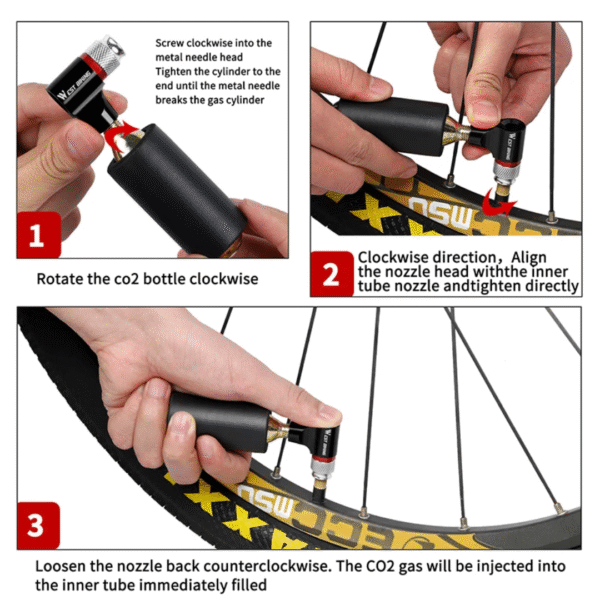 Screw clockwise into the metal needle head
Tighten the cylinder to the end until the metal needle breaks the gas cylinder

WEST BIKING

1

Rotate the co2 bottle clockwise

WEST BIKING

MSU

2

Clockwise direction，Align the nozzle head withthe inner tube nozzle andtighten directly

WEST BIKING

MSU

3

Loosen the nozzle back counterclockwise. The CO2 gas will be injected into the inner tube immediately filled