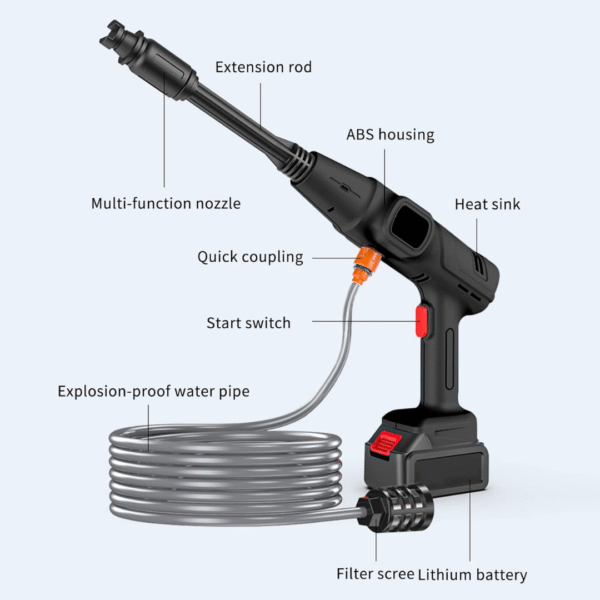 Extension rod

ABS housing

Multi-function nozzle

Heat sink

Quick coupling

Start switch

Explosion-proof water pipe

Filter scree Lithium battery