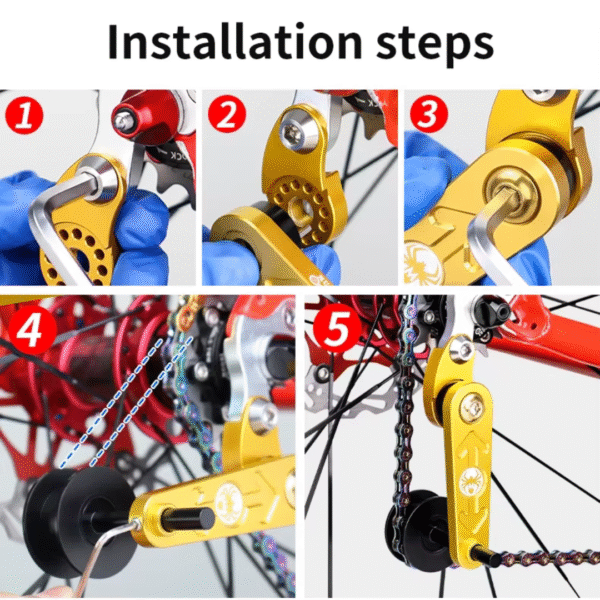 Installation steps

1

2

3

4

5