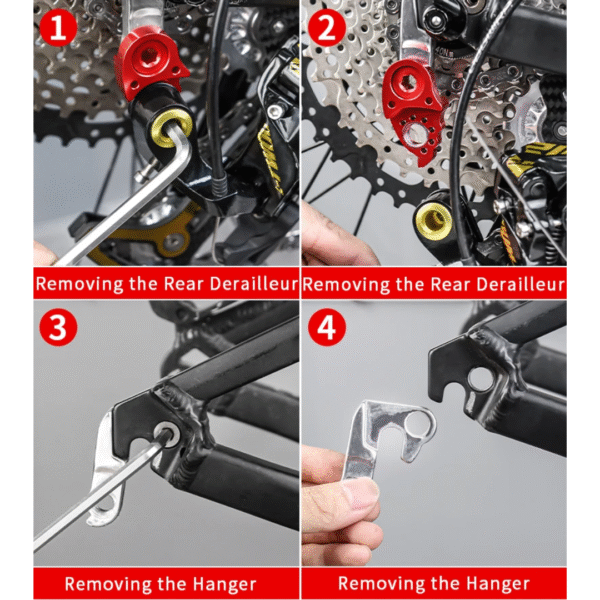 1

Removing the Rear Derailleur

2

Removing the Rear Derailleur

3

Removing the Hanger

4

Removing the Hanger