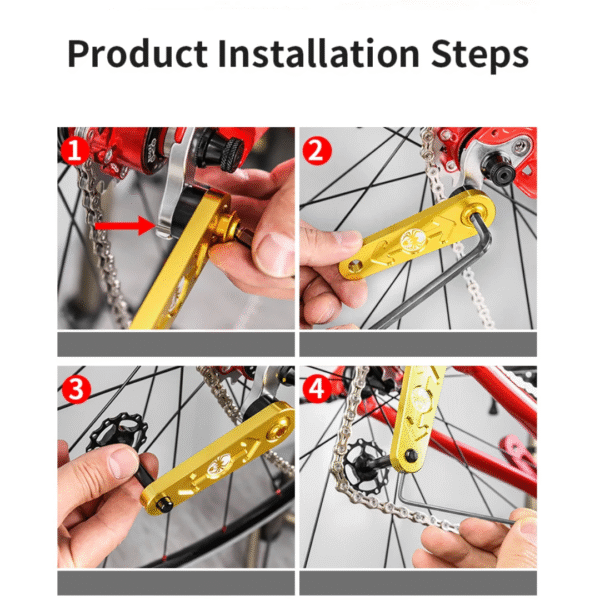 Product Installation Steps

1

2

3

4