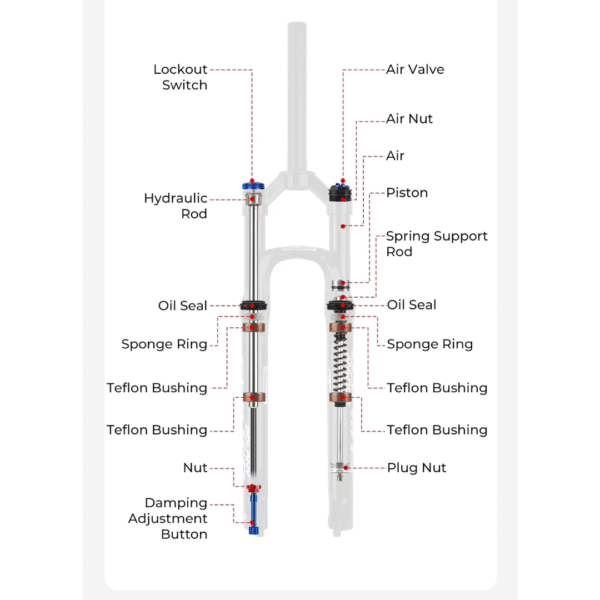 Lockout Switch

Hydraulic Rod

Oil Seal

Sponge Ring

Teflon Bushing

Teflon Bushing

Nut

Damping Adjustment Button

Air Valve

Air Nut

Air

Piston

Spring Support Rod

Oil Seal

Sponge Ring

Teflon Bushing

Teflon Bushing

Plug Nut