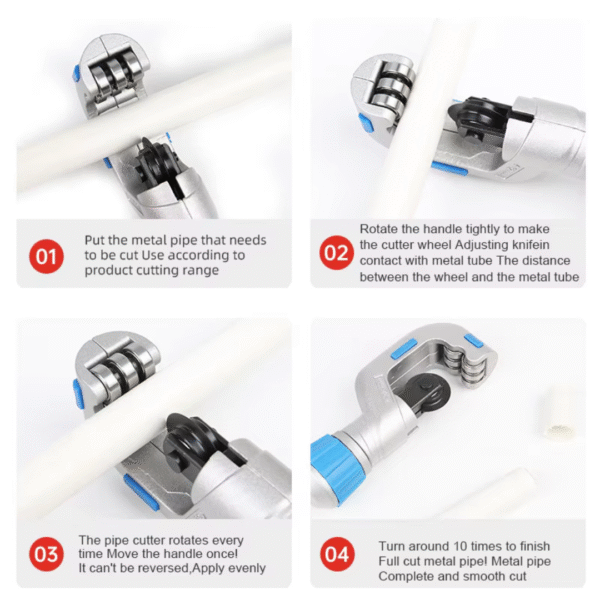 01

Put the metal pipe that needs to be cut Use according to product cutting range

02

Rotate the handle tightly to make the cutter wheel Adjusting knifein contact with metal tube The distance between the wheel and the metal tube

03

The pipe cutter rotates every time Move the handle once! It can't be reversed,Apply evenly

04

Turn around 10 times to finish Full cut metal pipe! Metal pipe Complete and smooth cut