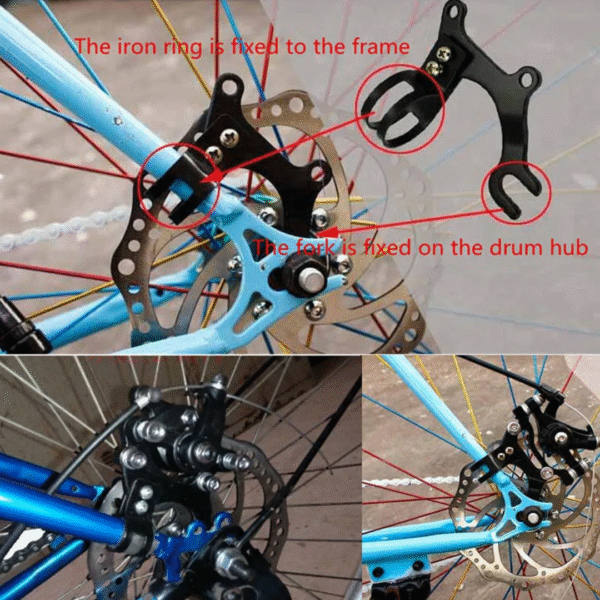 The iron ring is fixed to the frame

The fork is fixed on the drum hub