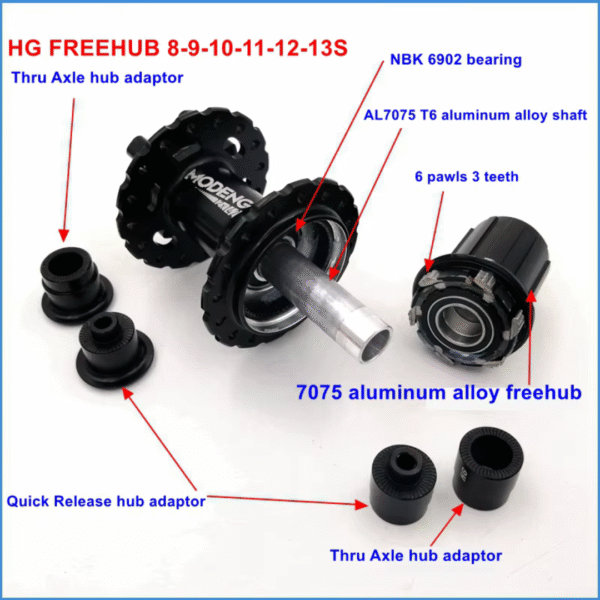 HG FREEHUB 8-9-10-11-12-13S

Thru Axle hub adaptor

NBK 6902 bearing

AL7075 T6 aluminum alloy shaft

6 pawls 3 teeth

MODENG

7075 aluminum alloy freehub

Quick Release hub adaptor

Thru Axle hub adaptor