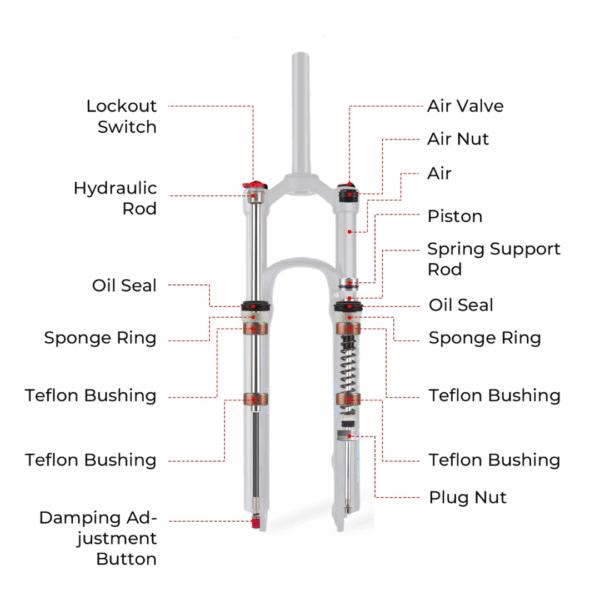 Lockout Switch

Hydraulic Rod

Oil Seal

Sponge Ring

Teflon Bushing

Teflon Bushing

Damping Adjustment Button

Air Valve

Air Nut

Air

Piston

Spring Support Rod

Oil Seal

Sponge Ring

Teflon Bushing

Teflon Bushing

Plug Nut