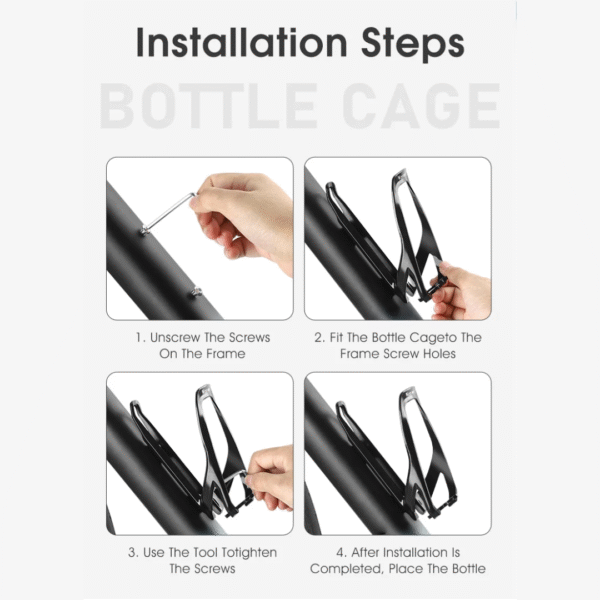 Installation Steps

BOTTLE CAGE

1. Unscrew The Screws On The Frame

2. Fit The Bottle Cageto The Frame Screw Holes

3. Use The Tool Totighten The Screws

4. After Installation Is Completed, Place The Bottle