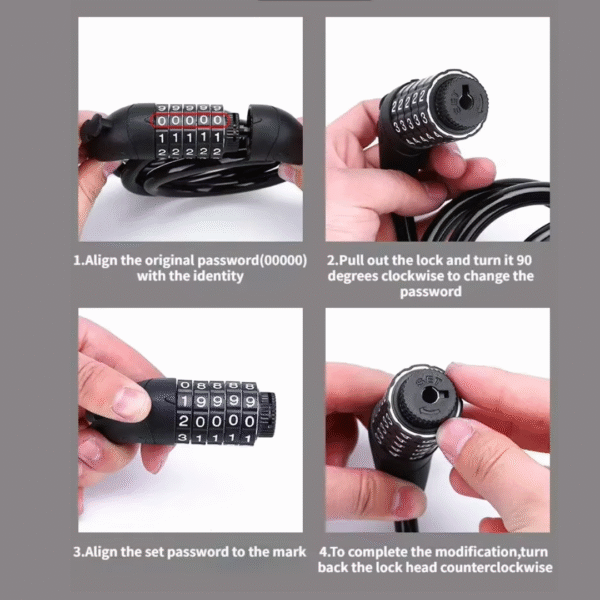 99999
00000
11111
22222

22222
33333
SET

1.Align the original password(00000) with the identity

2.Pull out the lock and turn it 90 degrees clockwise to change the password

08888
19999
20000
31111

SET

3.Align the set password to the mark

4.To complete the modification,turn back the lock head counterclockwise