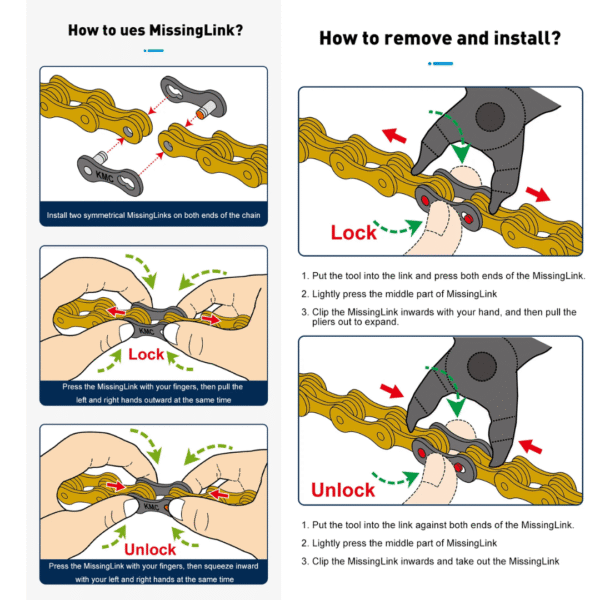 How to ues MissingLink?

KMC

Install two symmetrical MissingLinks on both ends of the chain

KMC

Lock

Press the MissingLink with your fingers, then pull the left and right hands outward at the same time

KMC

Unlock

Press the MissingLink with your fingers, then squeeze inward with your left and right hands at the same time

How to remove and install?

Lock

1. Put the tool into the link and press both ends of the MissingLink.
2. Lightly press the middle part of MissingLink
3. Clip the MissingLink inwards with your hand, and then pull the pliers out to expand.

Unlock

1. Put the tool into the link against both ends of the MissingLink.
2. Lightly press the middle part of MissingLink
3. Clip the MissingLink inwards and take out the MissingLink